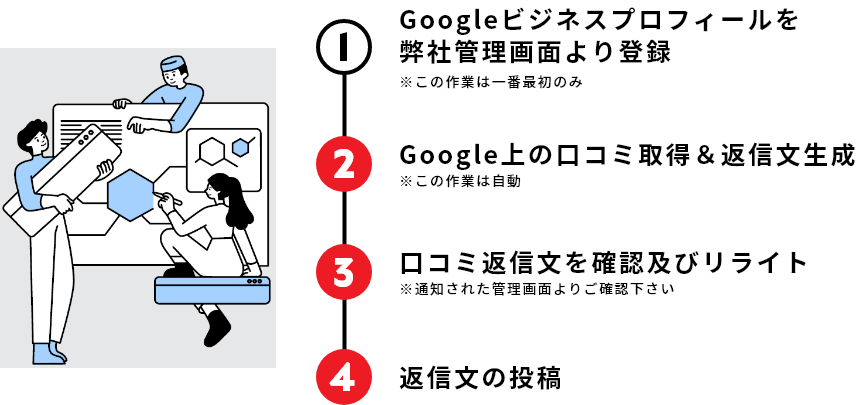 1
Googleビジネスプロフィールを弊社管理画面より登録
※この作業は一番最初のみ

2
Google上の口コミ取得＆返信文生成
※この作業は自動

3
口コミ返信文を確認及びリライト
※通知された管理画面よりご確認下さい

4
返信文の投稿